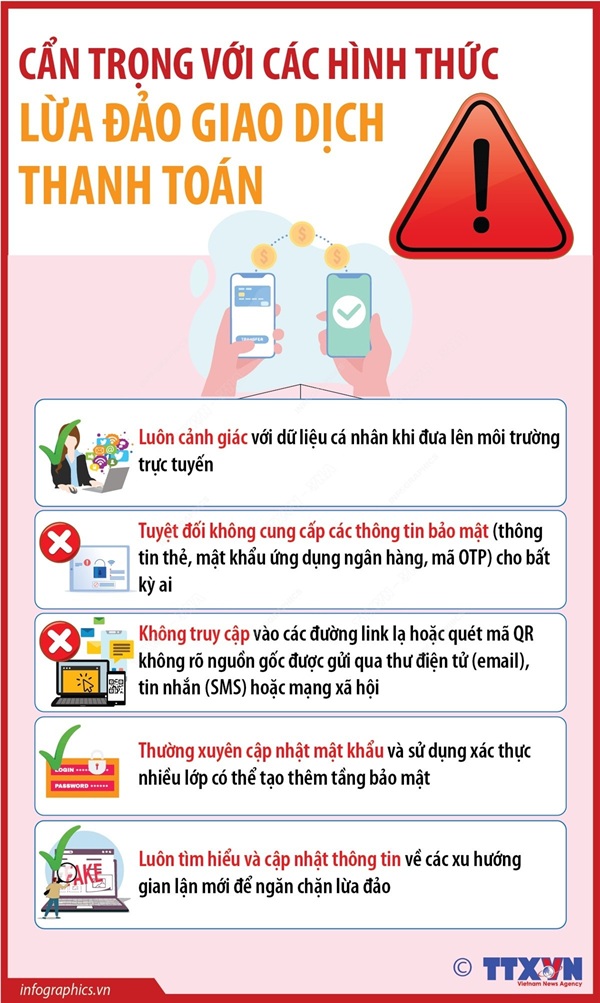 CẨN TRỌNG VỚI CÁC HÌNH THỨC
LỪA ĐẢO GIAO DỊCH
THANH TOÁN

TRANSFER

Luôn cảnh giác với dữ liệu cá nhân khi đưa lên môi trường trực tuyến

Tuyệt đối không cung cấp các thông tin bảo mật (thông tin thẻ, mật khẩu ứng dụng ngân hàng, mã OTP) cho bất kỳ ai

Không truy cập vào các đường link lạ hoặc quét mã QR không rõ nguồn gốc được gửi qua thư điện tử (email), tin nhắn (SMS) hoặc mạng xã hội

LOGIN
PASSWORD

Thường xuyên cập nhật mật khẩu và sử dụng xác thực nhiều lớp có thể tạo thêm tầng bảo mật

FAKE

Luôn tìm hiểu và cập nhật thông tin về các xu hướng gian lận mới để ngăn chặn lừa đảo

infographics.vn

© TTXVN Vietnam News Agency